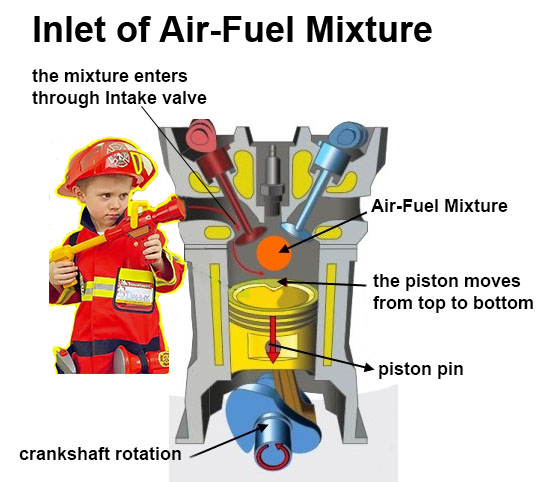 Inlet of Air-Fuel Mixture

the mixture enters through Intake valve

Air-Fuel Mixture

the piston moves from top to bottom

piston pin

crankshaft rotation