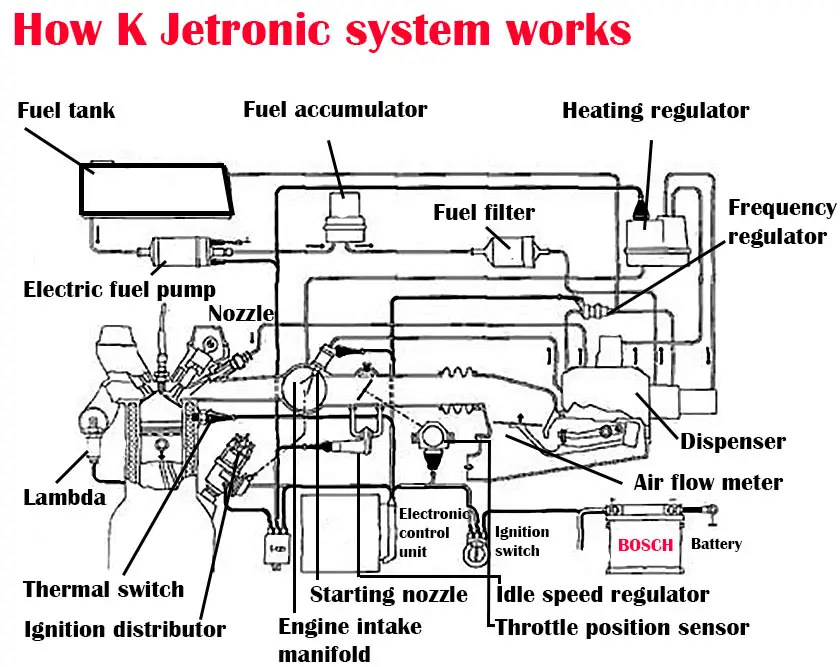 How K Jetronic system works

Fuel tank
Fuel accumulator
Heating regulator
Fuel filter
Frequency regulator
Electric fuel pump
Nozzle
Dispenser
Air flow meter
Lambda
Electronic control unit
Ignition switch
BOSCH
Battery
Thermal switch
Starting nozzle
Idle speed regulator
Ignition distributor
Engine intake manifold
Throttle position sensor