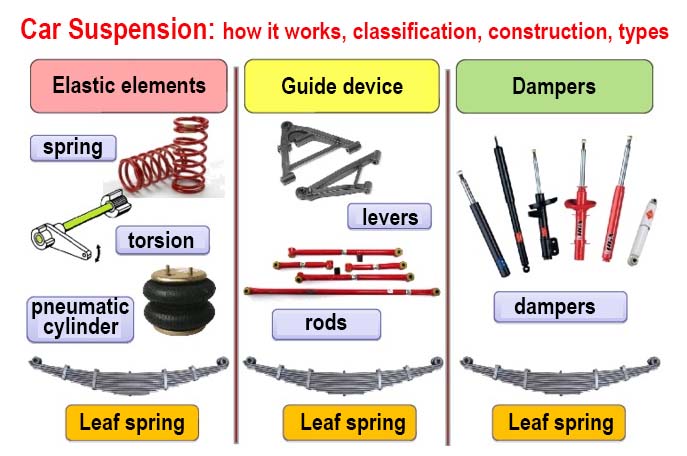 Car Suspension: how it works, classification, construction, types

Elastic elements

spring

torsion

pneumatic cylinder

Leaf spring

Guide device

levers

rods

Leaf spring

Dampers

dampers

Leaf spring