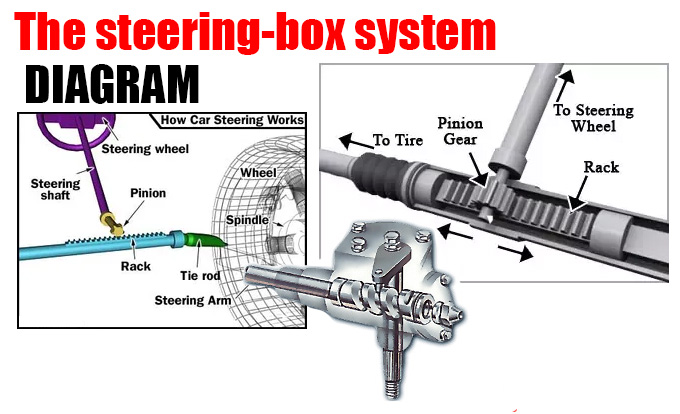 The steering-box system

DIAGRAM

How Car Steering Works

Steering wheel

Steering shaft

Pinion

Wheel

Spindle

Rack

Tie rod

Steering Arm

To Tire

Pinion Gear

To Steering Wheel

Rack